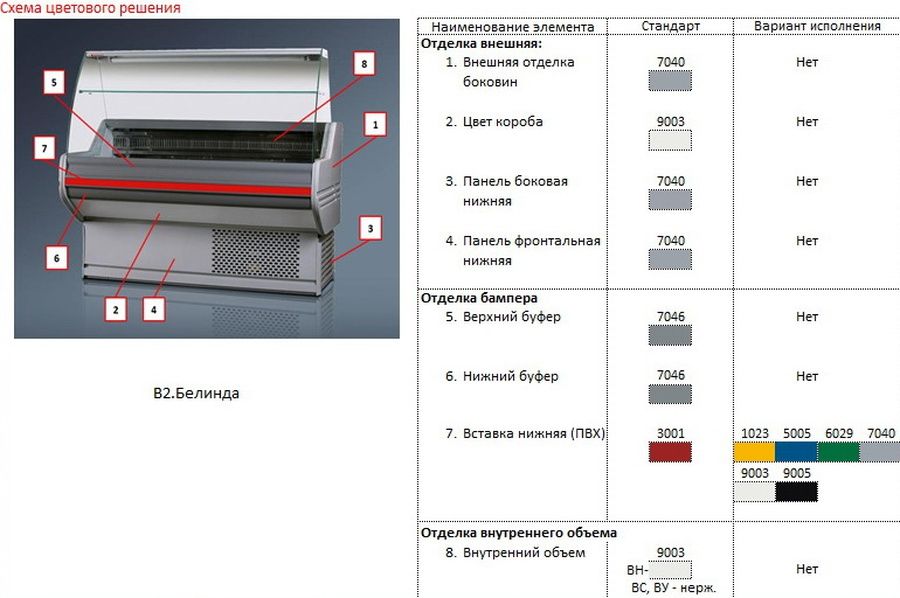 Схема цветового решения

5 8 7 1 3 6 2 4

В2.Белинда

| Наименование элемента | Стандарт | Вариант исполнения |
|---|---|---|
| **Отделка внешняя:** | | |
| 1. Внешняя отделка боковин | 7040 | Нет |
| 2. Цвет короба | 9003 | Нет |
| 3. Панель боковая нижняя | 7040 | Нет |
| 4. Панель фронтальная нижняя | 7040 | Нет |
| **Отделка бампера** | | |
| 5. Верхний буфер | 7046 | Нет |
| 6. Нижний буфер | 7046 | Нет |
| 7. Вставка нижняя (ПВХ) | 3001 | 1023 5005 6029 7040 9003 9005 |
| **Отделка внутреннего объема** | | |
| 8. Внутренний объем | 9003 ВН- ВС, ВУ - нерж. | Нет |