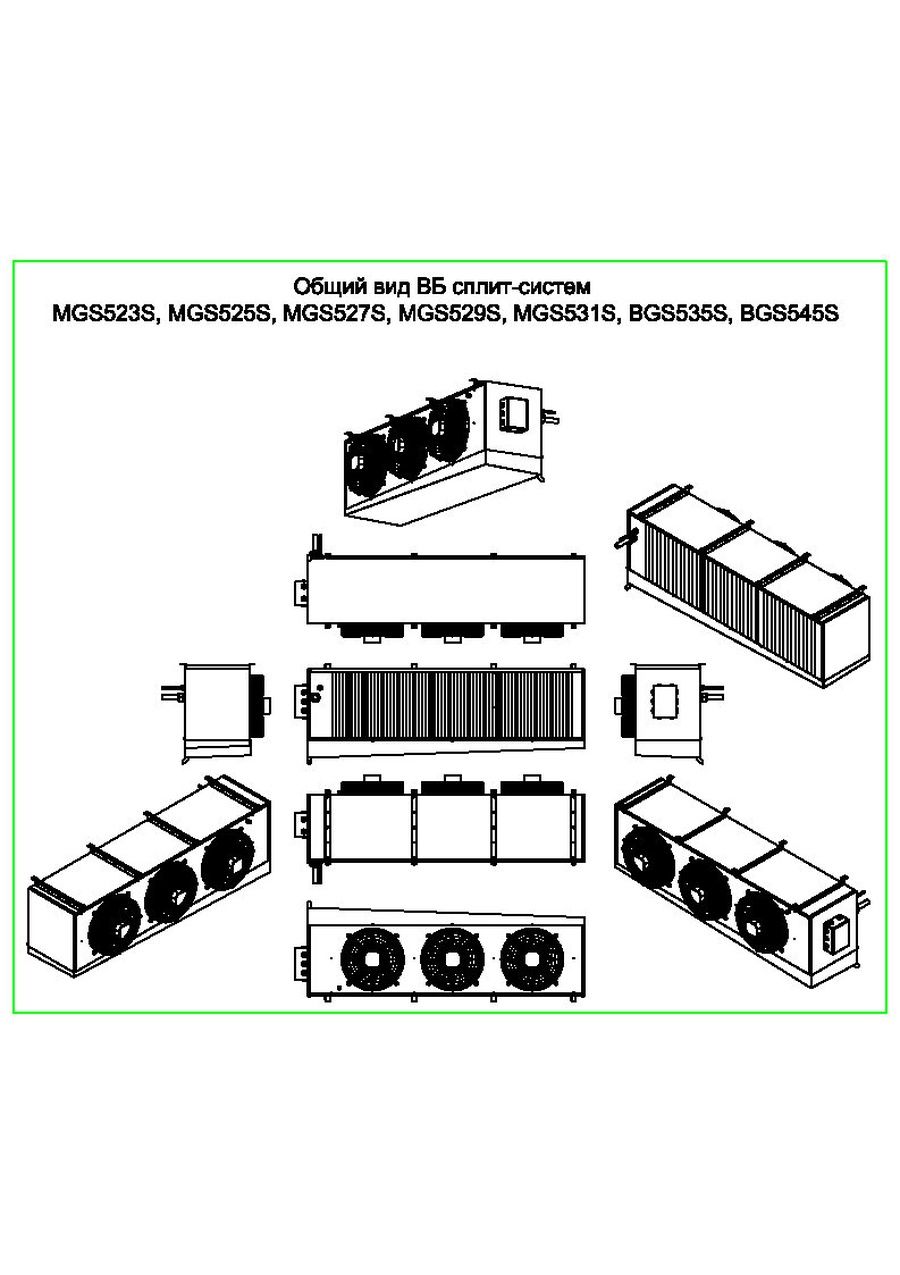 Общий вид ВБ сплит-систем
MGS523S, MGS525S, MGS527S, MGS529S, MGS531S, BGS535S, BGS545S