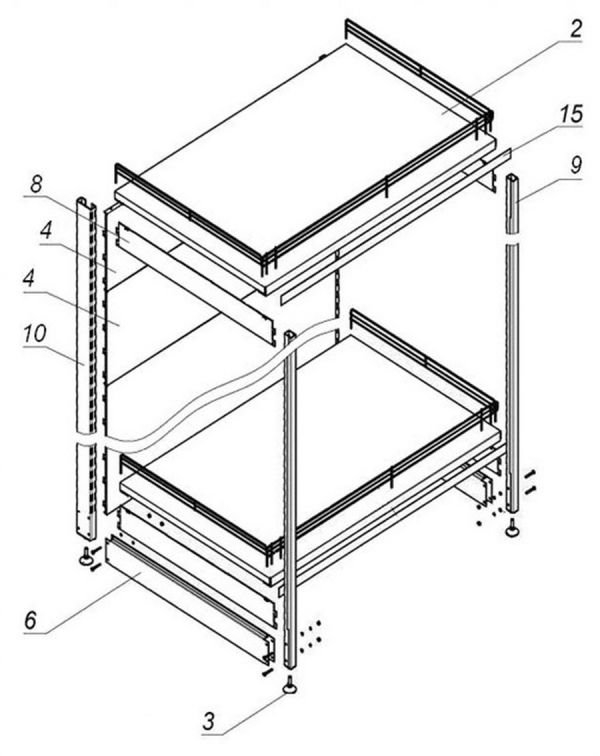 2
15
9
8
4
4
10
6
3